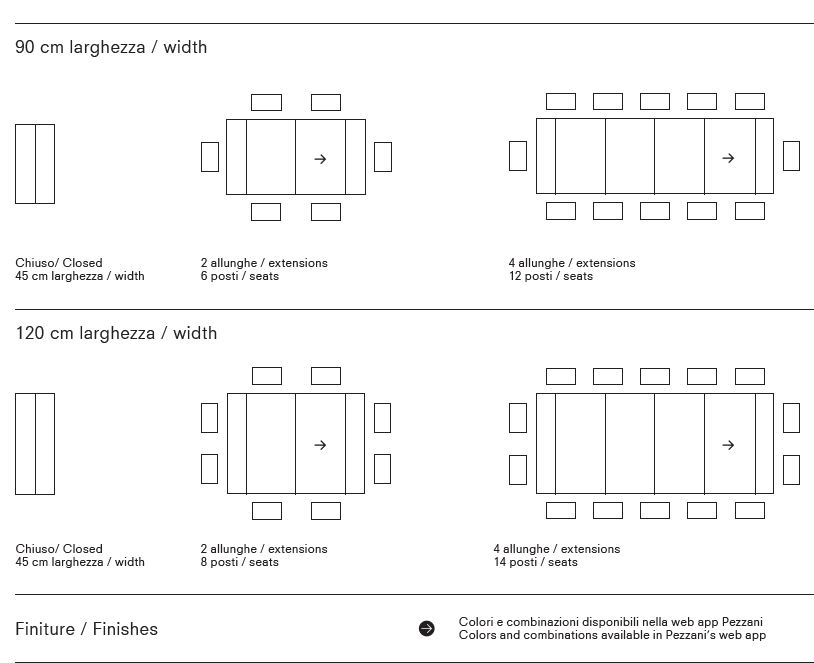 90 cm larghezza / width

Chiuso/ Closed
45 cm larghezza / width

2 allunghe / extensions
6 posti / seats

4 allunghe / extensions
12 posti / seats

120 cm larghezza / width

Chiuso/ Closed
45 cm larghezza / width

2 allunghe / extensions
8 posti / seats

4 allunghe / extensions
14 posti / seats

Finiture / Finishes

Colori e combinazioni disponibili nella web app Pezzani
Colors and combinations available in Pezzani's web app