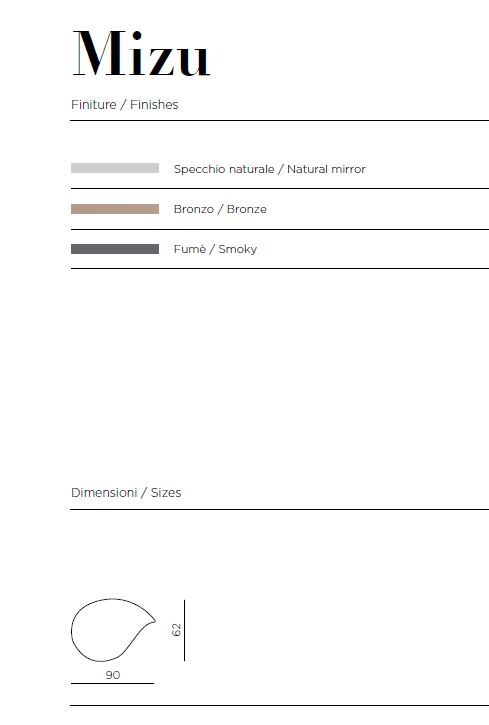 Mizu

Finiture / Finishes

Specchio naturale / Natural mirror

Bronzo / Bronze

Fumè / Smoky

Dimensioni / Sizes

62

90