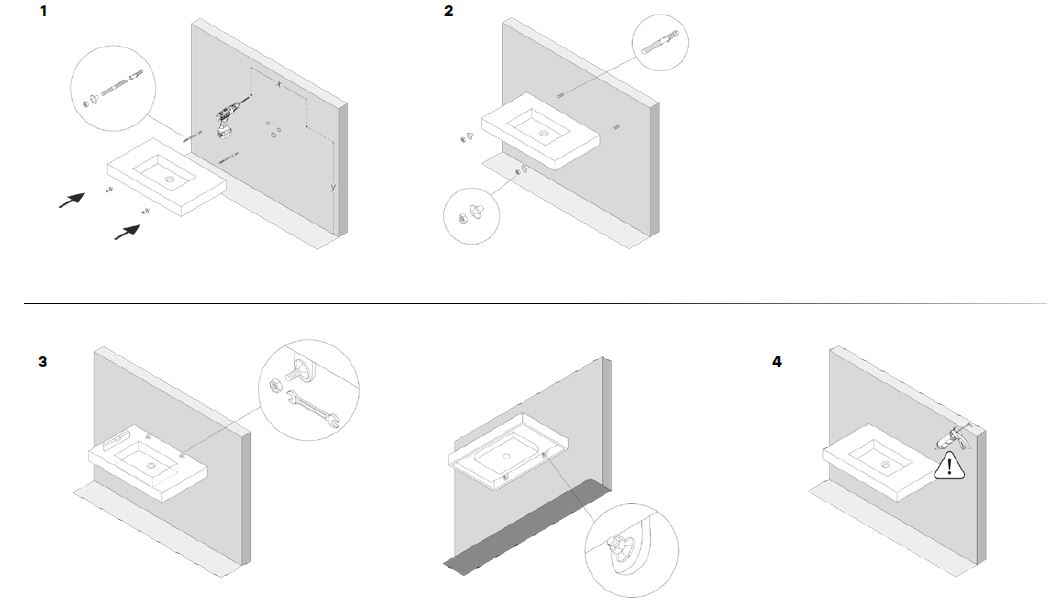 1

x

y

2

3

4