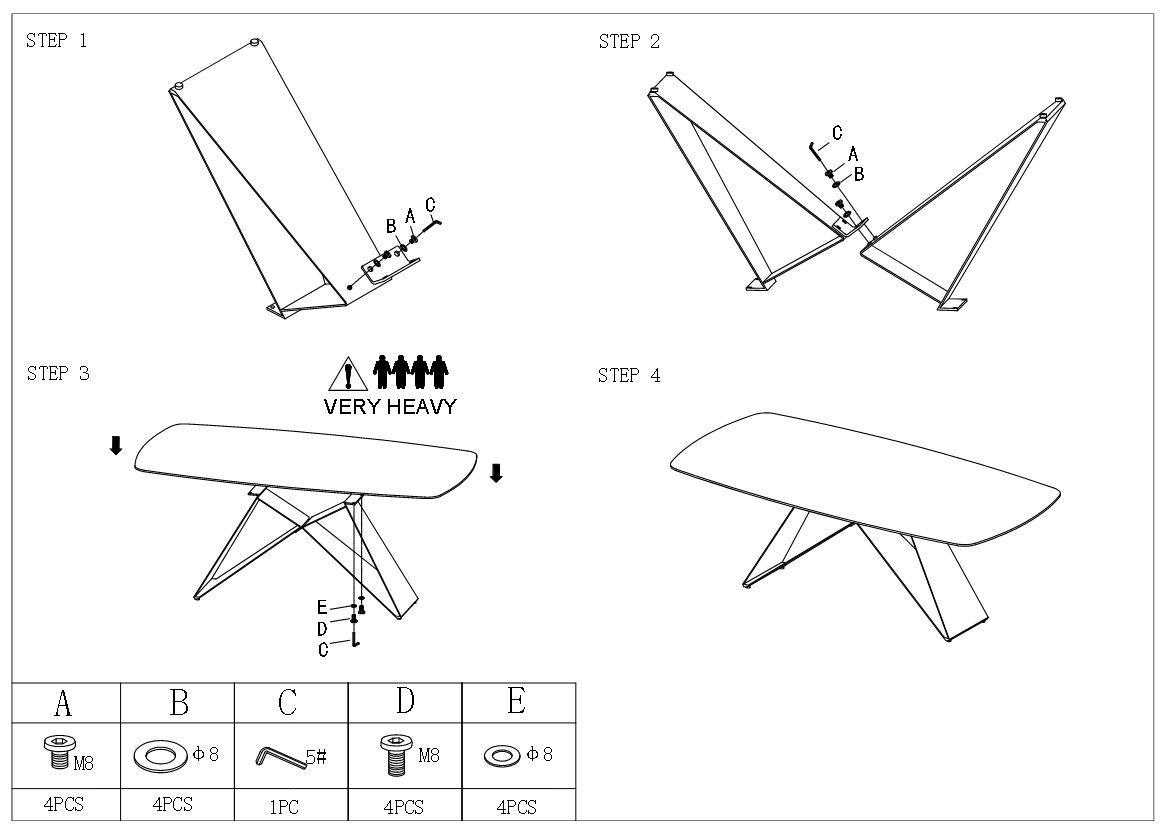 STEP 1

B A C

STEP 2

C A B

STEP 3

VERY HEAVY

E D C

STEP 4

| A | B | C | D | E |
|---|---|---|---|---|
| M8 | Φ8 | 5# | M8 | Φ8 |
| 4PCS | 4PCS | 1PC | 4PCS | 4PCS |