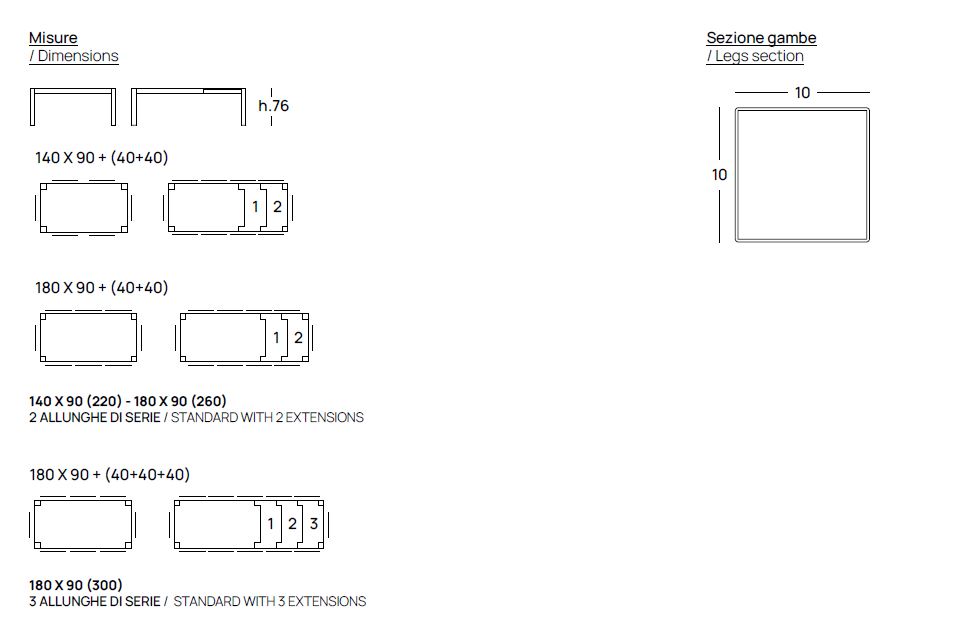 Misure
/ Dimensions

h.76

140 X 90 + (40+40)

1 2

180 X 90 + (40+40)

1 2

140 X 90 (220) - 180 X 90 (260)
2 ALLUNGHE DI SERIE / STANDARD WITH 2 EXTENSIONS

180 X 90 + (40+40+40)

1 2 3

180 X 90 (300)
3 ALLUNGHE DI SERIE / STANDARD WITH 3 EXTENSIONS

Sezione gambe
/ Legs section

10

10