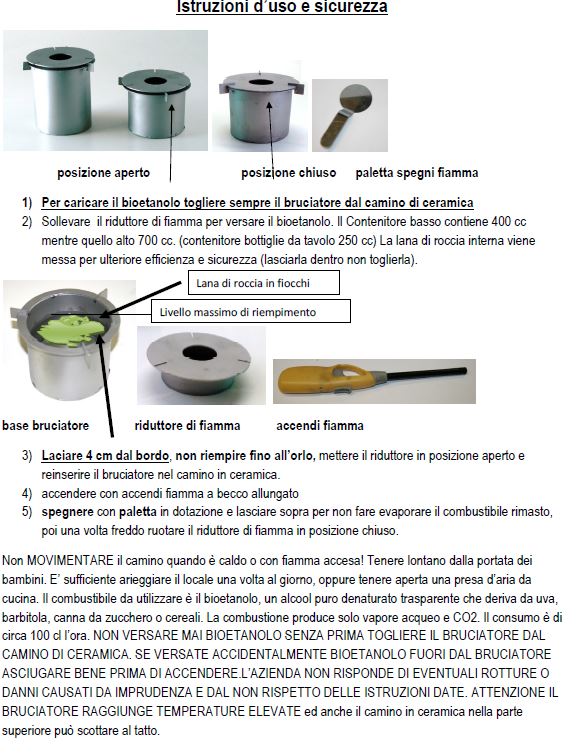 Istruzioni d'uso e sicurezza

posizione aperto

posizione chiuso

paletta spegni fiamma

1) Per caricare il bioetanolo togliere sempre il bruciatore dal camino di ceramica
2) Sollevare il riduttore di fiamma per versare il bioetanolo. Il Contenitore basso contiene 400 cc mentre quello alto 700 cc. (contenitore bottiglie da tavolo 250 cc) La lana di roccia interna viene messa per ulteriore efficienza e sicurezza (lasciarla dentro non toglierla).

Lana di roccia in fiocchi

Livello massimo di riempimento

base bruciatore

riduttore di fiamma

accendi fiamma

3) Laciare 4 cm dal bordo, non riempire fino all'orlo, mettere il riduttore in posizione aperto e reinserire il bruciatore nel camino in ceramica.
4) accendere con accendi fiamma a becco allungato
5) spegnere con paletta in dotazione e lasciare sopra per non fare evaporare il combustibile rimasto, poi una volta freddo ruotare il riduttore di fiamma in posizione chiuso.

Non MOVIMENTARE il camino quando è caldo o con fiamma accesa! Tenere lontano dalla portata dei bambini. E' sufficiente arieggiare il locale una volta al giorno, oppure tenere aperta una presa d'aria da cucina. Il combustibile da utilizzare è il bioetanolo, un alcool puro denaturato trasparente che deriva da uva, barbitola, canna da zucchero o cereali. La combustione produce solo vapore acqueo e CO2. Il consumo è di circa 100 cl l'ora. NON VERSARE MAI BIOETANOLO SENZA PRIMA TOGLIERE IL BRUCIATORE DAL CAMINO DI CERAMICA. SE VERSATE ACCIDENTALMENTE BIOETANOLO FUORI DAL BRUCIATORE ASCIUGARE BENE PRIMA DI ACCENDERE.L'AZIENDA NON RISPONDE DI EVENTUALI ROTTURE O DANNI CAUSATI DA IMPRUDENZA E DAL NON RISPETTO DELLE ISTRUZIONI DATE. ATTENZIONE IL BRUCIATORE RAGGIUNGE TEMPERATURE ELEVATE ed anche il camino in ceramica nella parte superiore può scottare al tatto.