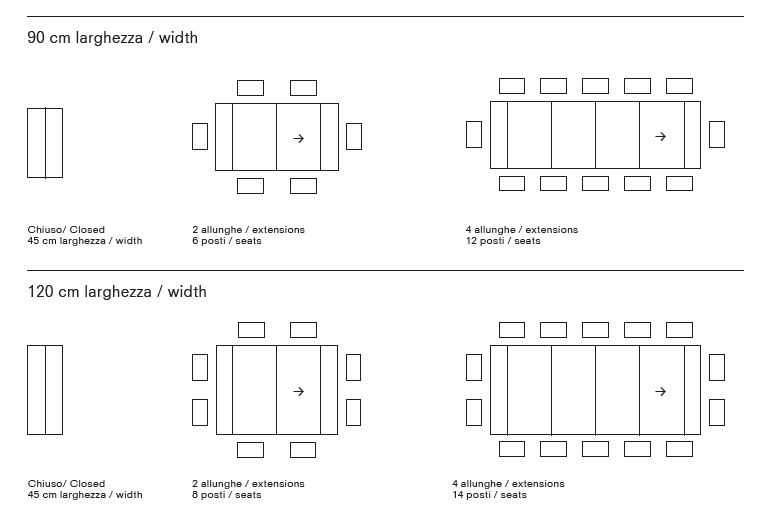 90 cm larghezza / width

Chiuso/ Closed
45 cm larghezza / width

2 allunghe / extensions
6 posti / seats

4 allunghe / extensions
12 posti / seats

120 cm larghezza / width

Chiuso/ Closed
45 cm larghezza / width

2 allunghe / extensions
8 posti / seats

4 allunghe / extensions
14 posti / seats