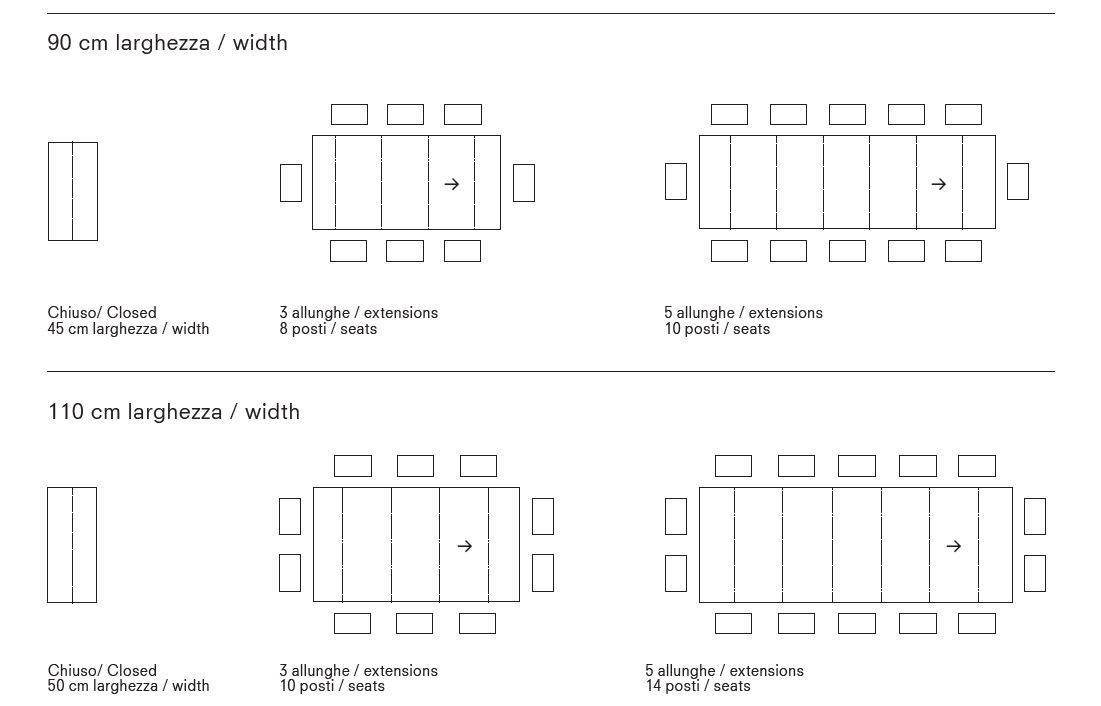 90 cm larghezza / width

Chiuso/ Closed
45 cm larghezza / width

3 allunghe / extensions
8 posti / seats

5 allunghe / extensions
10 posti / seats

110 cm larghezza / width

Chiuso/ Closed
50 cm larghezza / width

3 allunghe / extensions
10 posti / seats

5 allunghe / extensions
14 posti / seats