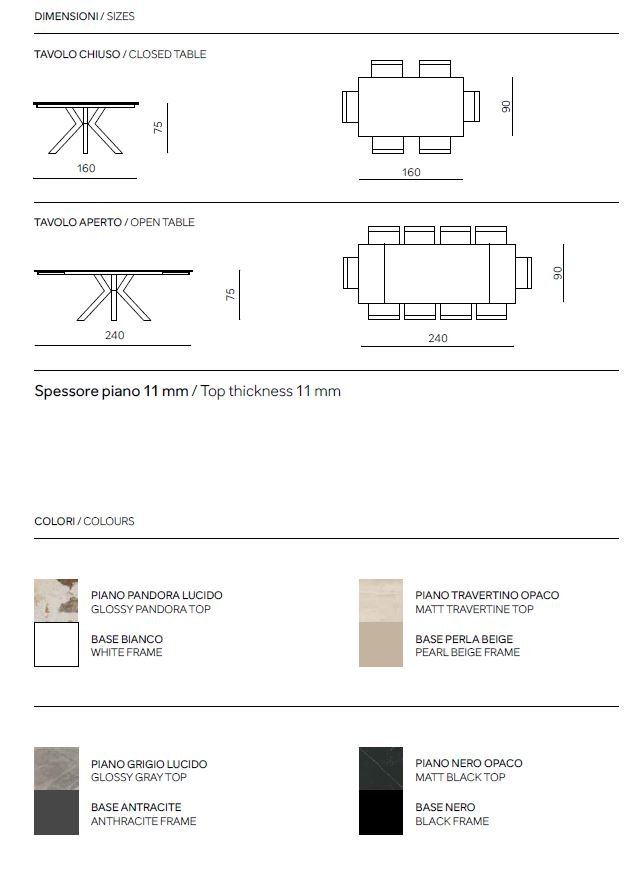 DIMENSIONI / SIZES

TAVOLO CHIUSO / CLOSED TABLE

75

160

90

160

TAVOLO APERTO / OPEN TABLE

75

240

90

240

Spessore piano 11 mm / Top thickness 11 mm

COLORI / COLOURS

PIANO PANDORA LUCIDO
GLOSSY PANDORA TOP

BASE BIANCO
WHITE FRAME

PIANO TRAVERTINO OPACO
MATT TRAVERTINE TOP

BASE PERLA BEIGE
PEARL BEIGE FRAME

PIANO GRIGIO LUCIDO
GLOSSY GRAY TOP

BASE ANTRACITE
ANTHRACITE FRAME

PIANO NERO OPACO
MATT BLACK TOP

BASE NERO
BLACK FRAME