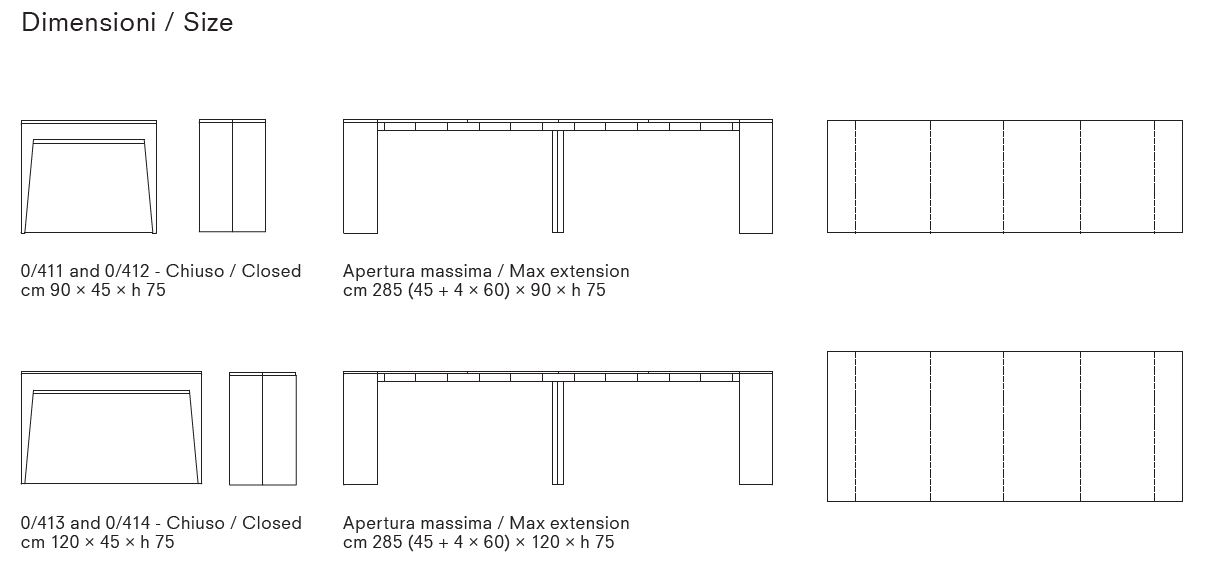 Dimensioni / Size

0/411 and 0/412 - Chiuso / Closed
cm 90 × 45 × h 75

Apertura massima / Max extension
cm 285 (45 + 4 × 60) × 90 × h 75

0/413 and 0/414 - Chiuso / Closed
cm 120 × 45 × h 75

Apertura massima / Max extension
cm 285 (45 + 4 × 60) × 120 × h 75