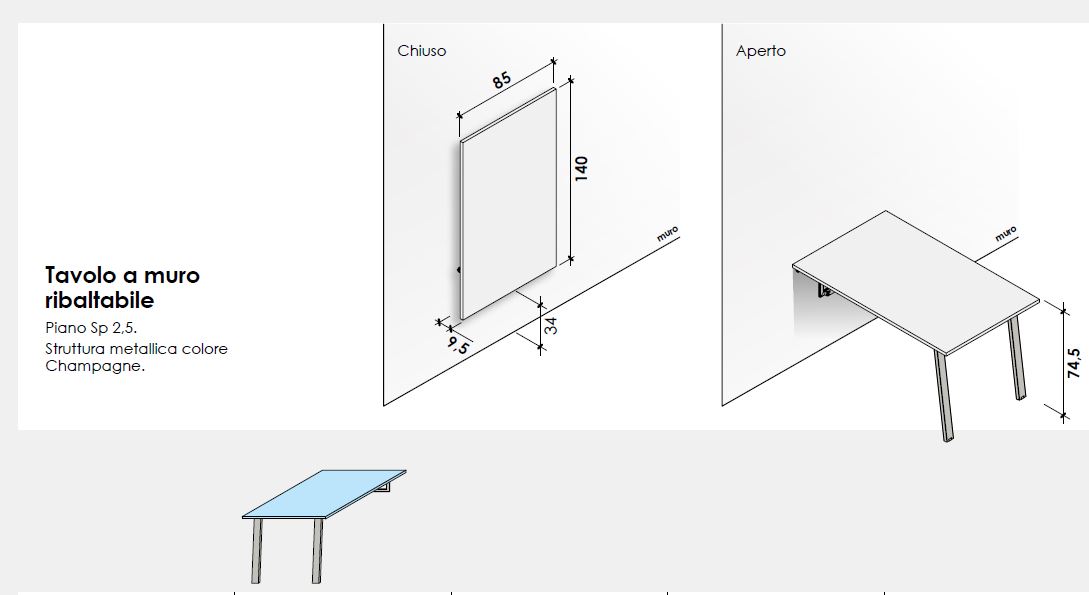 Tavolo a muro ribaltabile

Piano Sp 2,5.
Struttura metallica colore Champagne.

Chiuso

85

140

muro

9,5

34

Aperto

muro

74,5